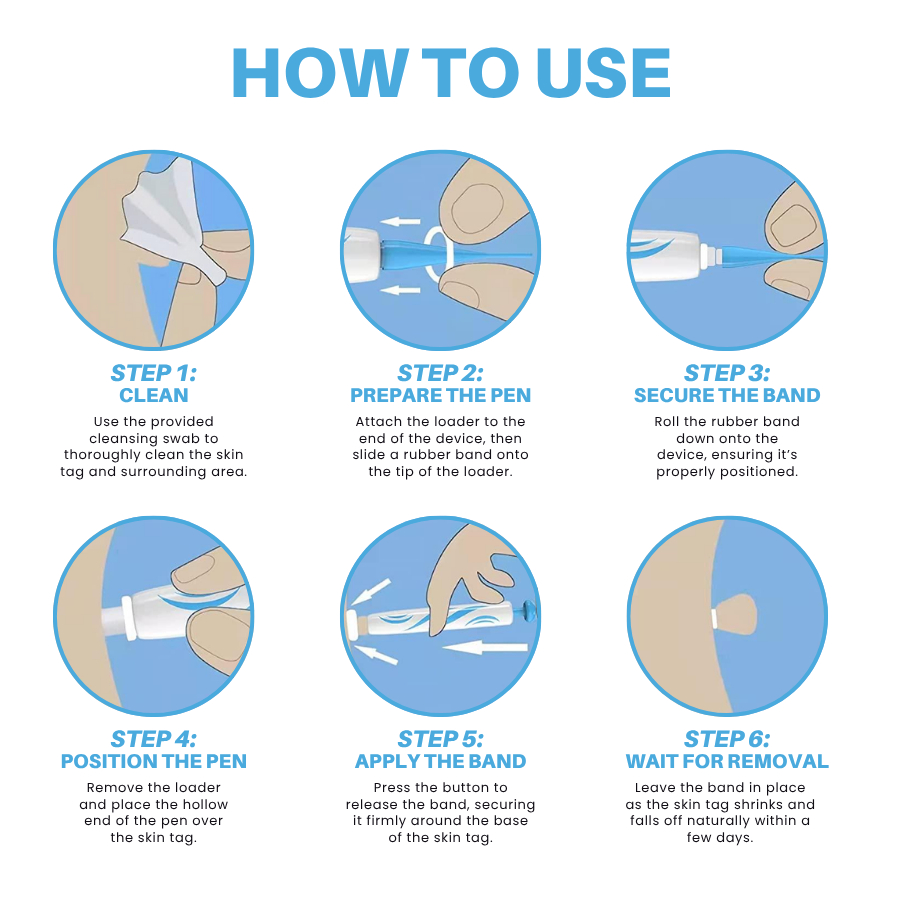 HOW TO USE

STEP 1:
CLEAN
Use the provided cleansing swab to thoroughly clean the skin tag and surrounding area.

STEP 2:
PREPARE THE PEN
Attach the loader to the end of the device, then slide a rubber band onto the tip of the loader.

STEP 3:
SECURE THE BAND
Roll the rubber band down onto the device, ensuring it's properly positioned.

STEP 4:
POSITION THE PEN
Remove the loader and place the hollow end of the pen over the skin tag.

STEP 5:
APPLY THE BAND
Press the button to release the band, securing it firmly around the base of the skin tag.

STEP 6:
WAIT FOR REMOVAL
Leave the band in place as the skin tag shrinks and falls off naturally within a few days.